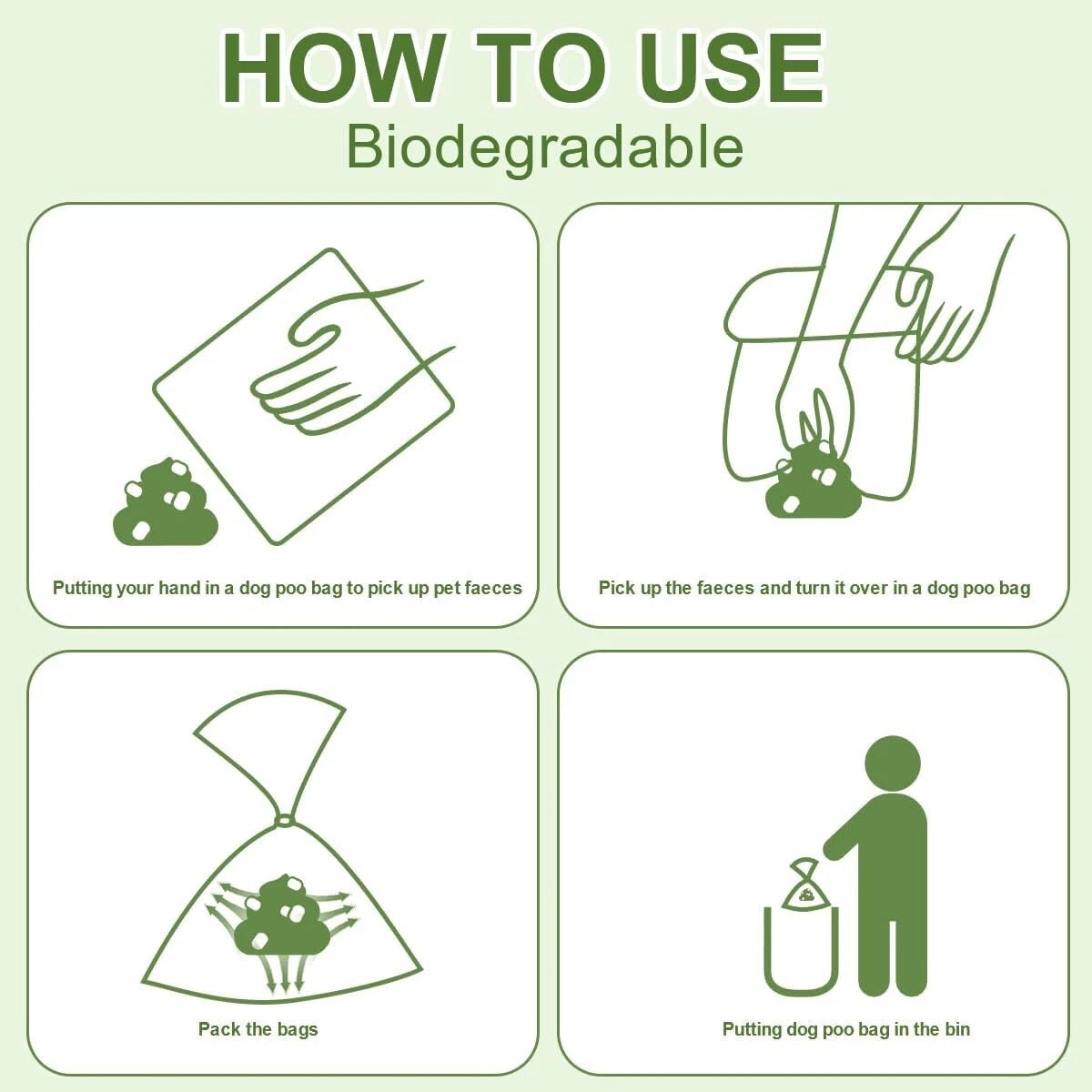 HOW TO USE
Biodegradable

Putting your hand in a dog poo bag to pick up pet faeces

Pick up the faeces and turn it over in a dog poo bag

Pack the bags

Putting dog poo bag in the bin